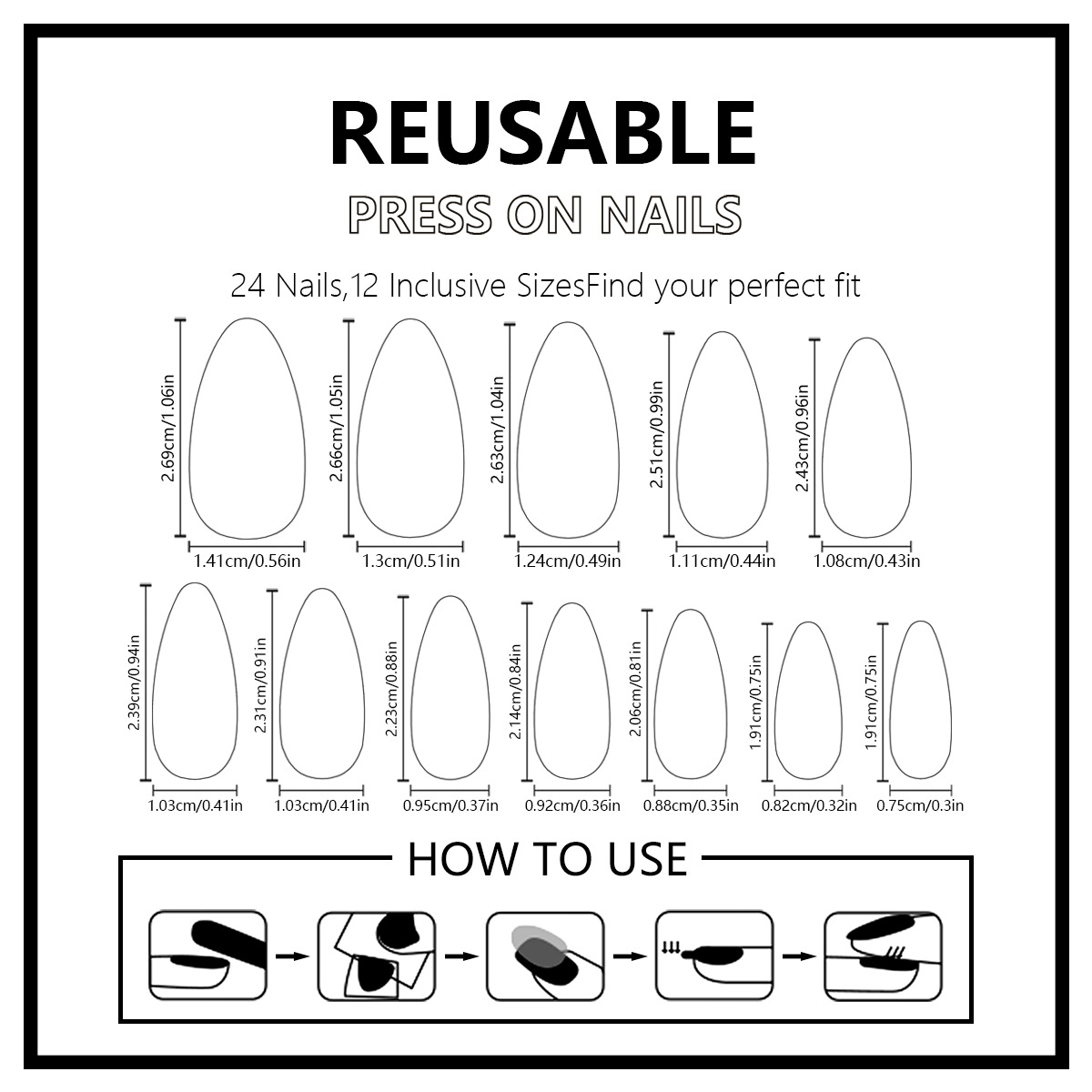 REUSABLE

PRESS ON NAILS

24 Nails,12 Inclusive SizesFind your perfect fit

2.69cm/1.06in
1.41cm/0.56in

2.66cm/1.05in
1.3cm/0.51in

2.63cm/1.04in
1.24cm/0.49in

2.51cm/0.99in
1.11cm/0.44in

2.43cm/0.96in
1.08cm/0.43in

2.39cm/0.94in
1.03cm/0.41in

2.31cm/0.91in
1.03cm/0.41in

2.23cm/0.88in
0.95cm/0.37in

2.14cm/0.84in
0.92cm/0.36in

2.06cm/0.81in
0.88cm/0.35in

1.91cm/0.75in
0.82cm/0.32in

1.91cm/0.75in
0.75cm/0.3in

HOW TO USE