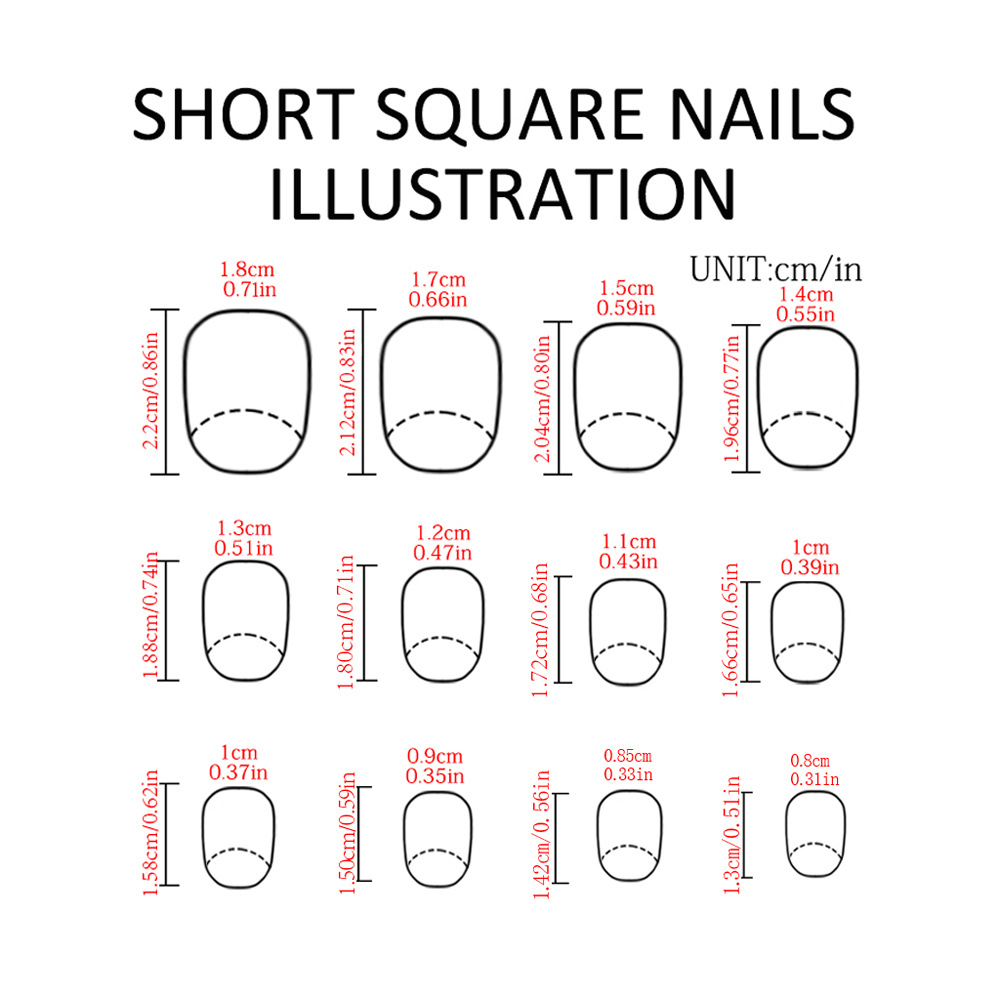 SHORT SQUARE NAILS ILLUSTRATION

UNIT:cm/in

1.8cm
0.71in
2.2cm/0.86in

1.7cm
0.66in
2.12cm/0.83in

1.5cm
0.59in
2.04cm/0.80in

1.4cm
0.55in
1.96cm/0.77in

1.3cm
0.51in
1.88cm/0.74in

1.2cm
0.47in
1.80cm/0.71in

1.1cm
0.43in
1.72cm/0.68in

1cm
0.39in
1.66cm/0.65in

1cm
0.37in
1.58cm/0.62in

0.9cm
0.35in
1.50cm/0.59in

0.85cm
0.33in
1.42cm/0. 56in

0.8cm
0.31in
1.3cm/0. 51in