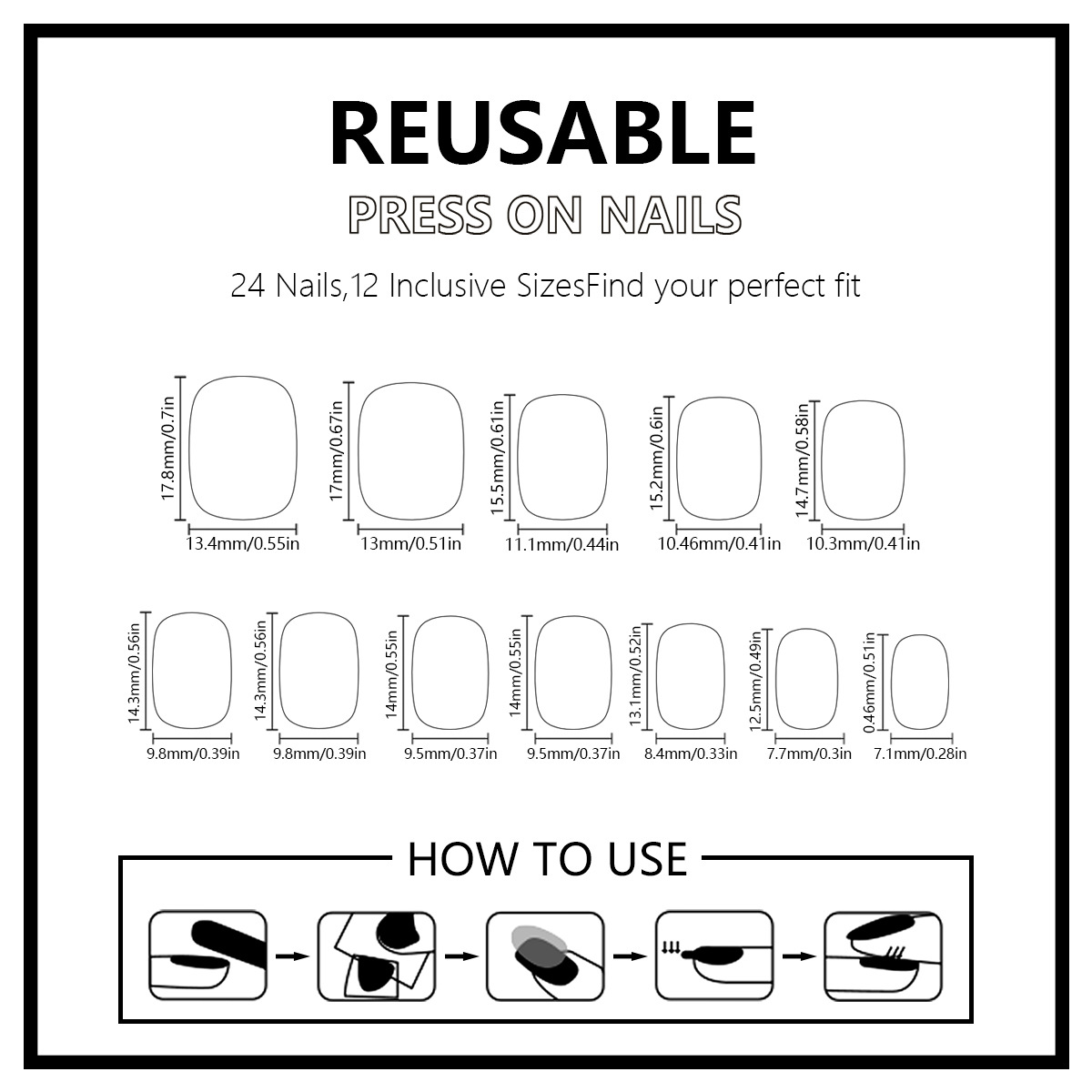 REUSABLE

PRESS ON NAILS

24 Nails,12 Inclusive SizesFind your perfect fit

17.8mm/0.7in
13.4mm/0.55in

17mm/0.67in
13mm/0.51in

15.5mm/0.61in
11.1mm/0.44in

15.2mm/0.6in
10.46mm/0.41in

14.7mm/0.58in
10.3mm/0.41in

14.3mm/0.56in
9.8mm/0.39in

14.3mm/0.56in
9.8mm/0.39in

14mm/0.55in
9.5mm/0.37in

14mm/0.55in
9.5mm/0.37in

13.1mm/0.52in
8.4mm/0.33in

12.5mm/0.49in
7.7mm/0.3in

0.46mm/0.51in
7.1mm/0.28in

HOW TO USE